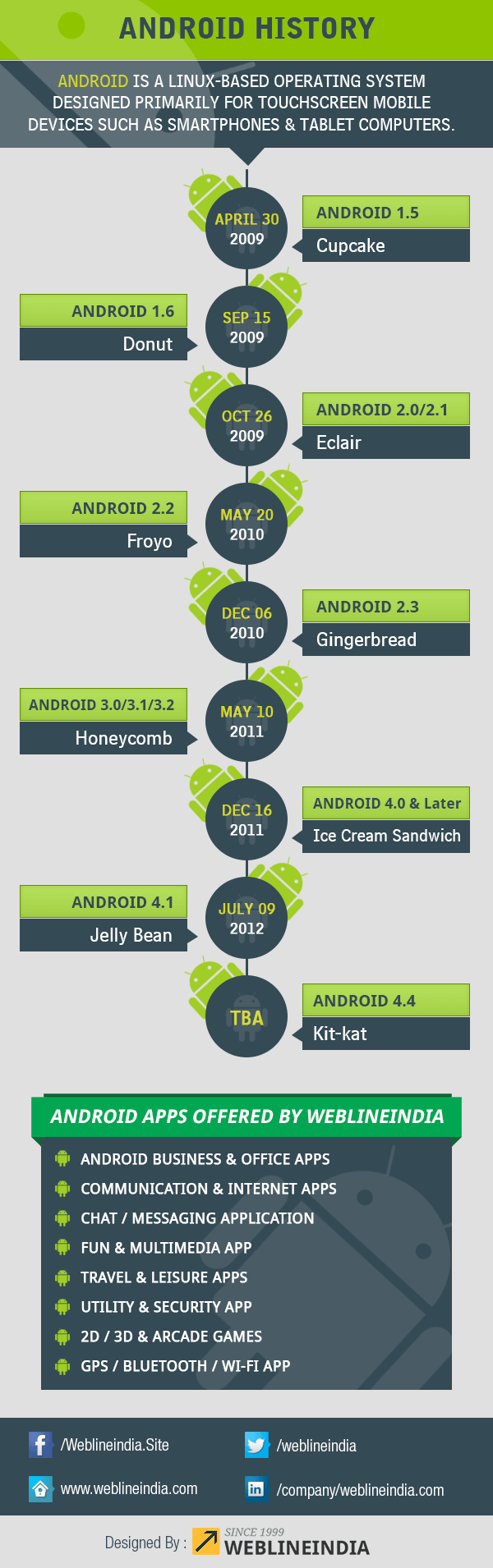 ANDROID HISTORY

ANDROID IS A LINUX-BASED OPERATING SYSTEM DESIGNED PRIMARILY FOR TOUCHSCREEN MOBILE DEVICES SUCH AS SMARTPHONES & TABLET COMPUTERS.

APRIL 30 2009
ANDROID 1.5
Cupcake

ANDROID 1.6
Donut
SEP 15 2009

OCT 26 2009
ANDROID 2.0/2.1
Eclair

ANDROID 2.2
Froyo
MAY 20 2010

DEC 06 2010
ANDROID 2.3
Gingerbread

ANDROID 3.0/3.1/3.2
Honeycomb
MAY 10 2011

DEC 16 2011
ANDROID 4.0 & Later
Ice Cream Sandwich

ANDROID 4.1
Jelly Bean
JULY 09 2012

TBA
ANDROID 4.4
Kit-kat

ANDROID APPS OFFERED BY WEBLINEINDIA

ANDROID BUSINESS & OFFICE APPS
COMMUNICATION & INTERNET APPS
CHAT / MESSAGING APPLICATION
FUN & MULTIMEDIA APP
TRAVEL & LEISURE APPS
UTILITY & SECURITY APP
2D / 3D & ARCADE GAMES
GPS / BLUETOOTH / WI-FI APP

/Weblineindia.Site
/weblineindia
www.weblineindia.com
/company/weblineindia.com

Designed By : SINCE 1999 WEBLINEINDIA